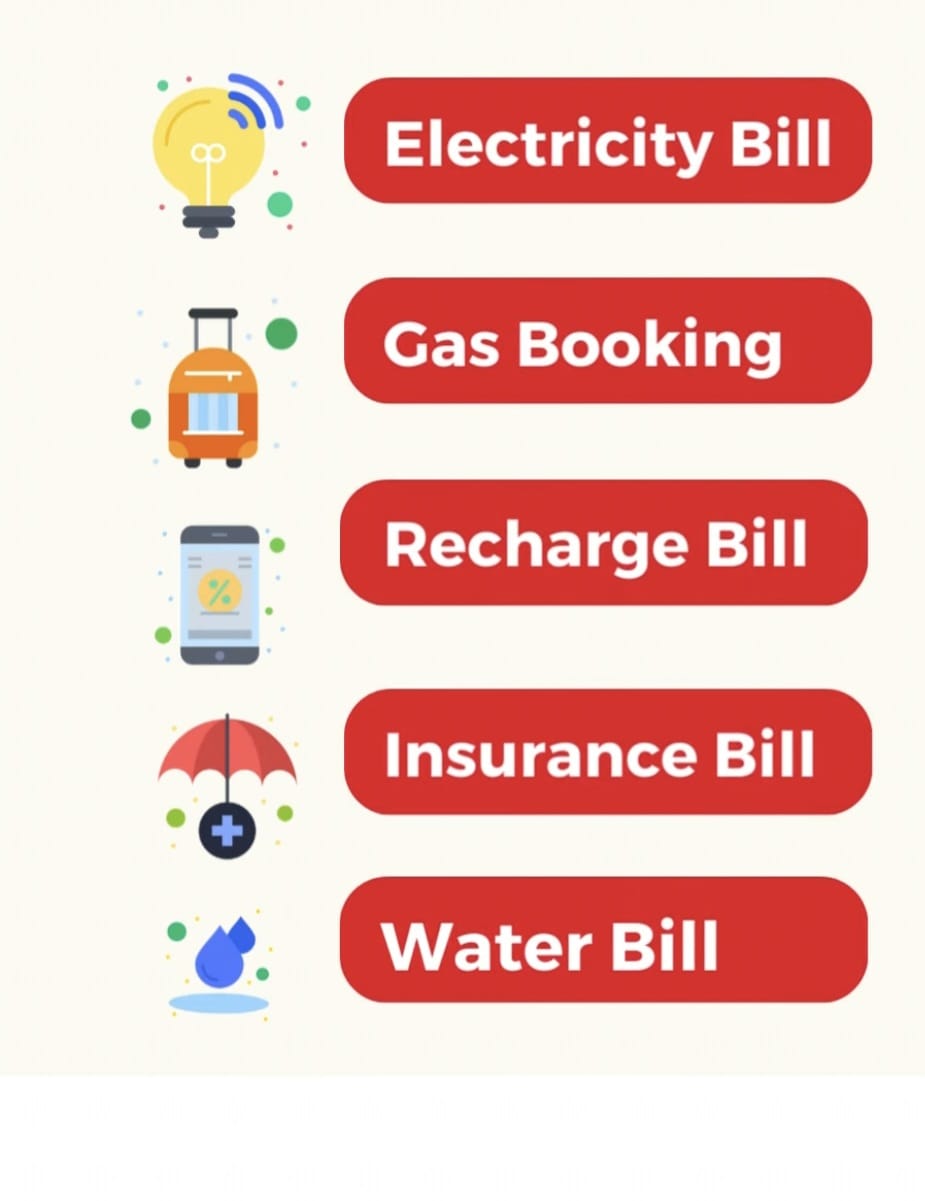 Electricity Bill

Gas Booking

Recharge Bill

Insurance Bill

Water Bill